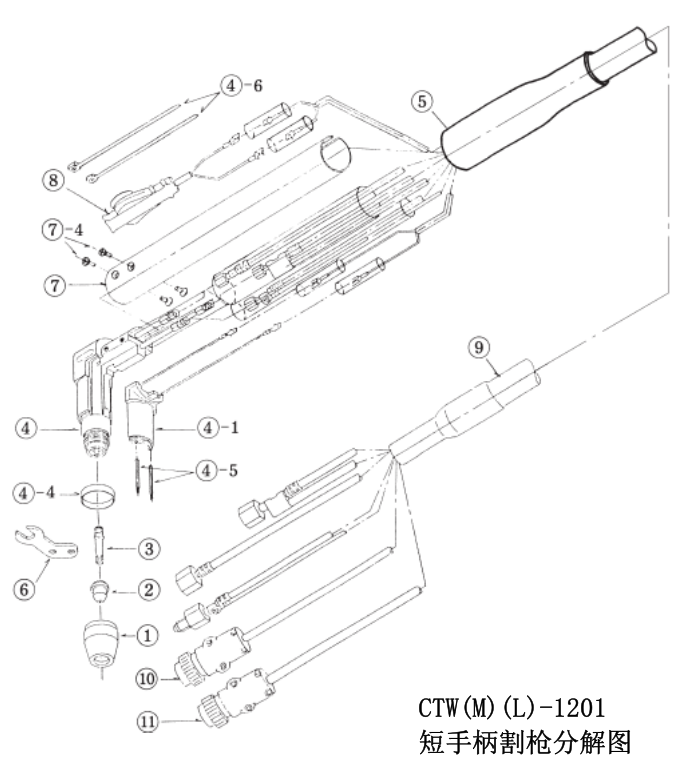 ④-6
⑤
⑧
⑦-4
⑦
⑨
④
④-1
④-5
④-4
③
⑥
②
①
⑩
⑪
CTW(M)(L)-1201
短手柄割枪分解图